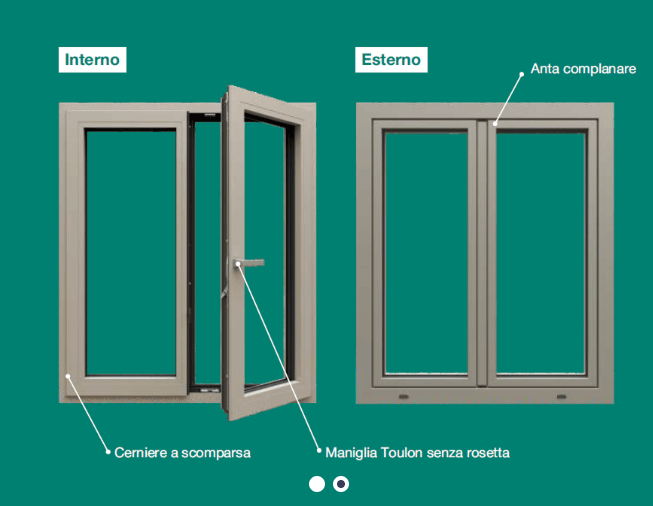 Interno

Esterno

Anta complanare

Cerniere a scomparsa

Maniglia Toulon senza rosetta